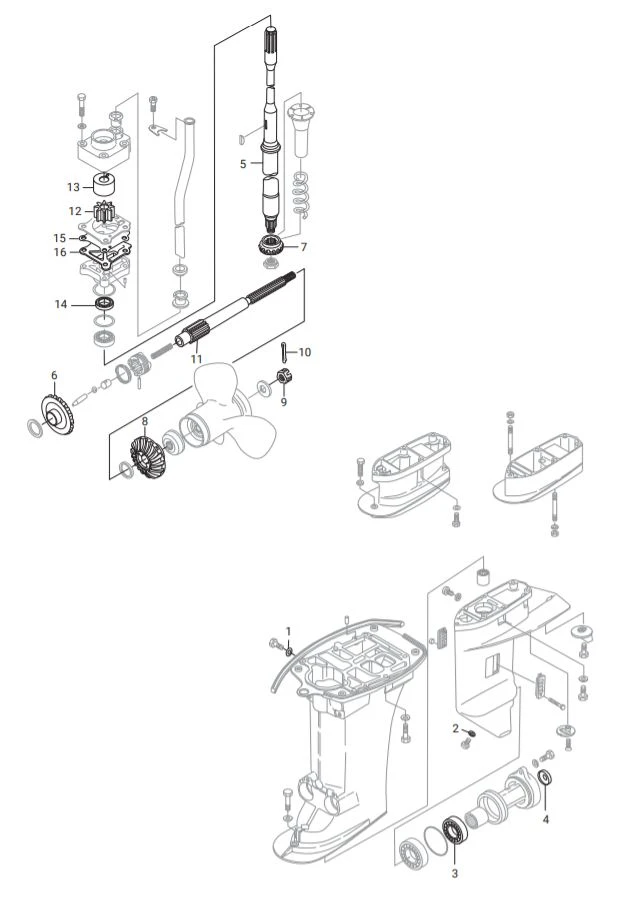 13
12
15
16
14
5
7
11
10
9
6
8
1
2
4
3